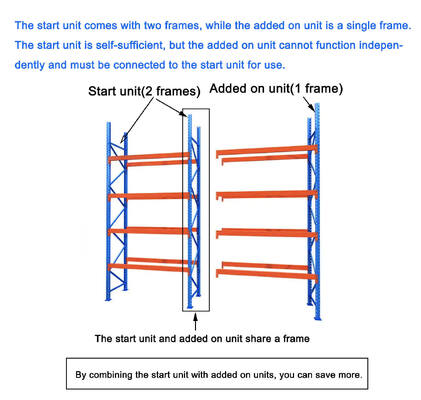 The start unit comes with two frames, while the added on unit is a single frame. The start unit is self-sufficient, but the added on unit cannot function independently and must be connected to the start unit for use.

Start unit(2 frames)

Added on unit(1 frame)

The start unit and added on unit share a frame

By combining the start unit with added on units, you can save more.