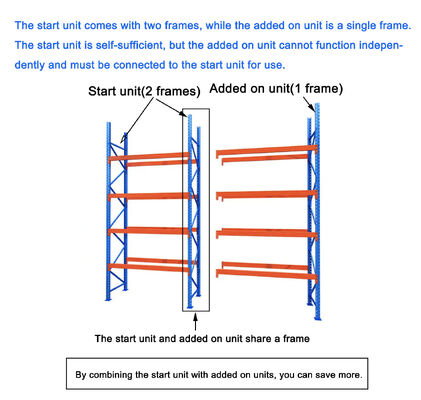 The start unit comes with two frames, while the added on unit is a single frame. The start unit is self-sufficient, but the added on unit cannot function independently and must be connected to the start unit for use.

Start unit(2 frames)

Added on unit(1 frame)

The start unit and added on unit share a frame

By combining the start unit with added on units, you can save more.